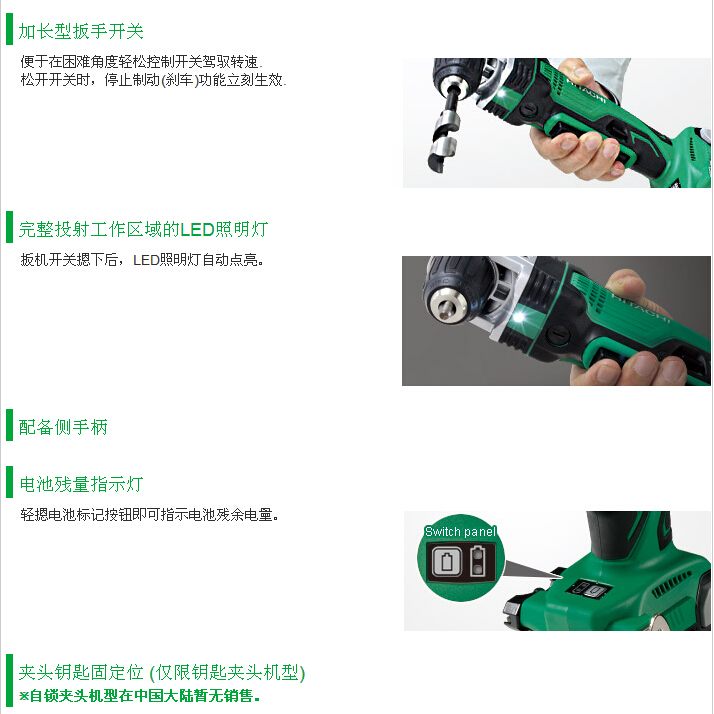 加长型扳手开关

便于在困难角度轻松控制开关驾驭转速.
松开开关时，停止制动(刹车)功能立刻生效.

HITACHI

完整投射工作区域的LED照明灯

扳机开关摁下后，LED照明灯自动点亮。

HITACHI

配备侧手柄

电池残量指示灯

轻摁电池标记按钮即可指示电池残余电量。

Switch panel

夹头钥匙固定位 (仅限钥匙夹头机型)
※自锁夹头机型在中国大陆暂无销售。