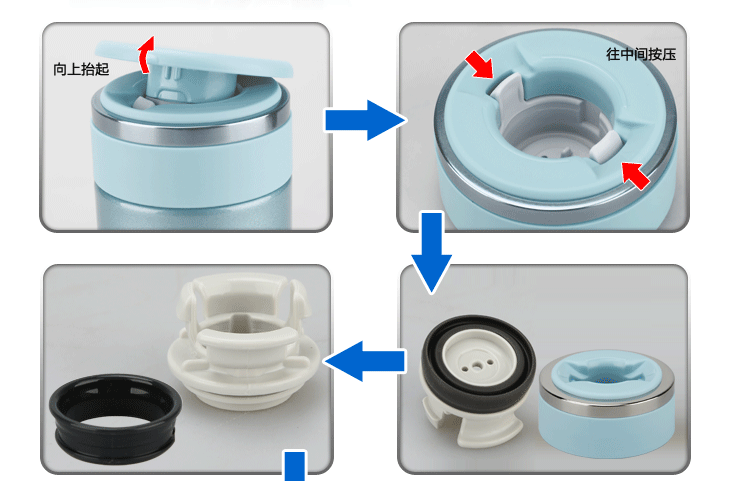 向上抬起

往中间按压