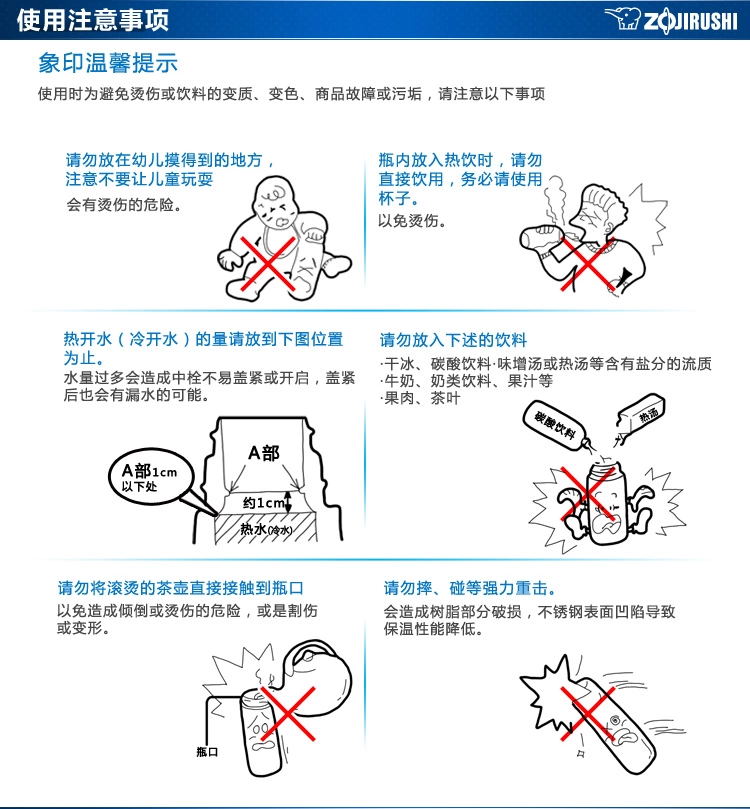 使用注意事项

ZOJIRUSHI

象印温馨提示

使用时为避免烫伤或饮料的变质、变色、商品故障或污垢，请注意以下事项

请勿放在幼儿摸得到的地方，注意不要让儿童玩耍

会有烫伤的危险。

瓶内放入热饮时，请勿直接饮用，务必请使用杯子。

以免烫伤。

热开水（冷开水）的量请放到下图位置为止。

水量过多会造成中栓不易盖紧或开启，盖紧后也会有漏水的可能。

A部1cm以下处

A部

约1cm

热水(冷水)

请勿放入下述的饮料

·干冰、碳酸饮料·味增汤或热汤等含有盐分的流质
·牛奶、奶类饮料、果汁等
·果肉、茶叶

碳酸饮料

热汤

请勿将滚烫的茶壶直接接触到瓶口

以免造成倾倒或烫伤的危险，或是割伤或变形。

瓶口

请勿摔、碰等强力重击。

会造成树脂部分破损，不锈钢表面凹陷导致保温性能降低。