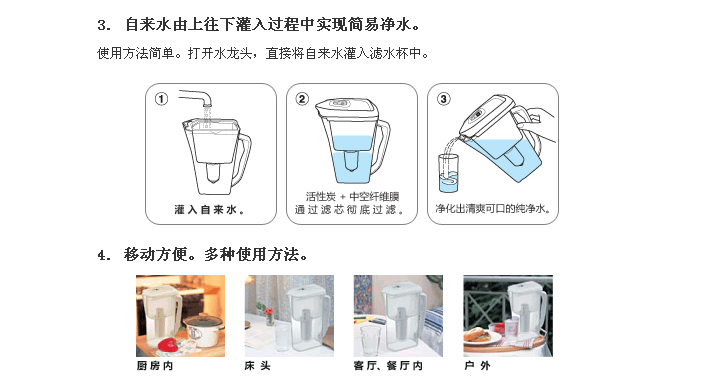 3. 自来水由上往下灌入过程中实现简易净水。

使用方法简单。打开水龙头，直接将自来水灌入滤水杯中。

①

灌入自来水。

②

活性炭 + 中空纤维膜
通过滤芯彻底过滤。

③

净化出清爽可口的纯净水。

4. 移动方便。多种使用方法。

厨房内

床头

客厅、餐厅内

户外