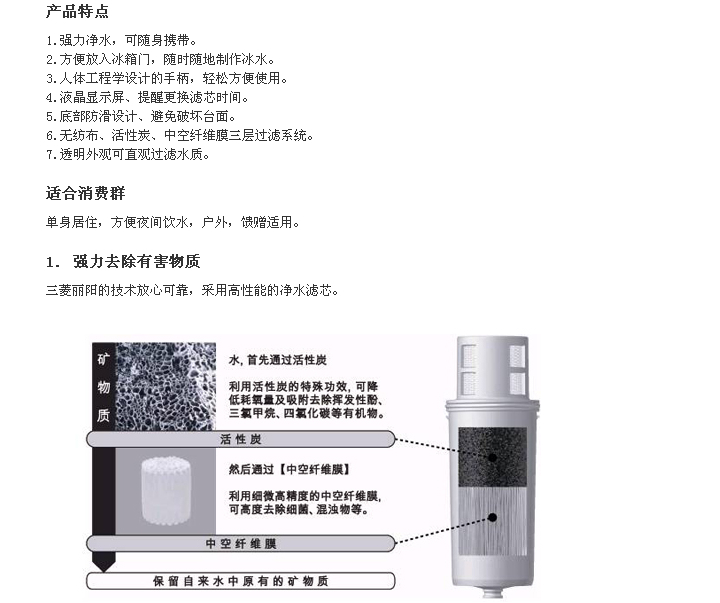 产品特点

1.强力净水，可随身携带。
2.方便放入冰箱门，随时随地制作冰水。
3.人体工程学设计的手柄，轻松方便使用。
4.液晶显示屏、提醒更换滤芯时间。
5.底部防滑设计、避免破坏台面。
6.无纺布、活性炭、中空纤维膜三层过滤系统。
7.透明外观可直观过滤水质。

适合消费群

单身居住，方便夜间饮水，户外，馈赠适用。

1. 强力去除有害物质

三菱丽阳的技术放心可靠，采用高性能的净水滤芯。

矿物质

水，首先通过活性炭

利用活性炭的特殊功效，可降低耗氧量及吸附去除挥发性酚、三氯甲烷、四氯化碳等有机物。

活性炭

然后通过【中空纤维膜】

利用细微高精度的中空纤维膜，可高度去除细菌、混浊物等。

中空纤维膜

保留自来水中原有的矿物质