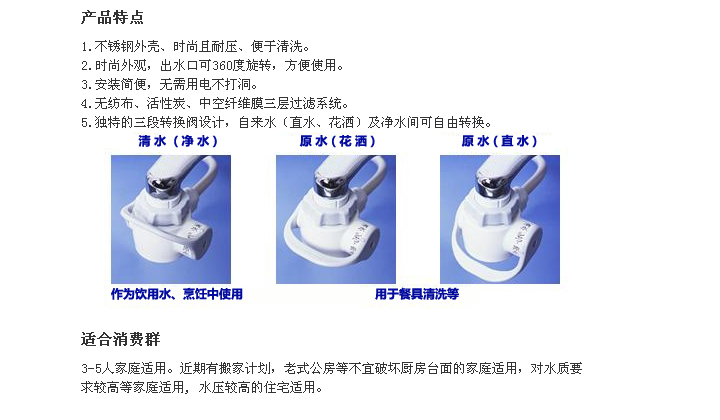 产品特点

1.不锈钢外壳、时尚且耐压、便于清洗。
2.时尚外观，出水口可360度旋转，方便使用。
3.安装简便，无需用电不打洞。
4.无纺布、活性炭、中空纤维膜三层过滤系统。
5.独特的三段转换阀设计，自来水（直水、花洒）及净水间可自由转换。

清水（净水）

原水（花洒）

原水（直水）

作为饮用水、烹饪中使用

用于餐具清洗等

适合消费群

3-5人家庭适用。近期有搬家计划，老式公房等不宜破坏厨房台面的家庭适用，对水质要求较高等家庭适用，水压较高的住宅适用。