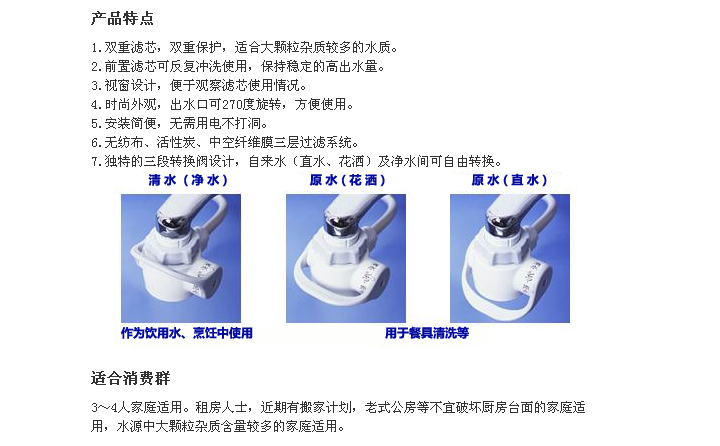 产品特点

1.双重滤芯，双重保护，适合大颗粒杂质较多的水质。
2.前置滤芯可反复冲洗使用，保持稳定的高出水量。
3.视窗设计，便于观察滤芯使用情况。
4.时尚外观，出水口可270度旋转，方便使用。
5.安装简便，无需用电不打洞。
6.无纺布、活性炭、中空纤维膜三层过滤系统。
7.独特的三段转换阀设计，自来水（直水、花洒）及净水间可自由转换。

清水（净水）
原水（花洒）
原水（直水）

作为饮用水、烹饪中使用
用于餐具清洗等

适合消费群

3～4人家庭适用。租房人士，近期有搬家计划，老式公房等不宜破坏厨房台面的家庭适用，水源中大颗粒杂质含量较多的家庭适用。